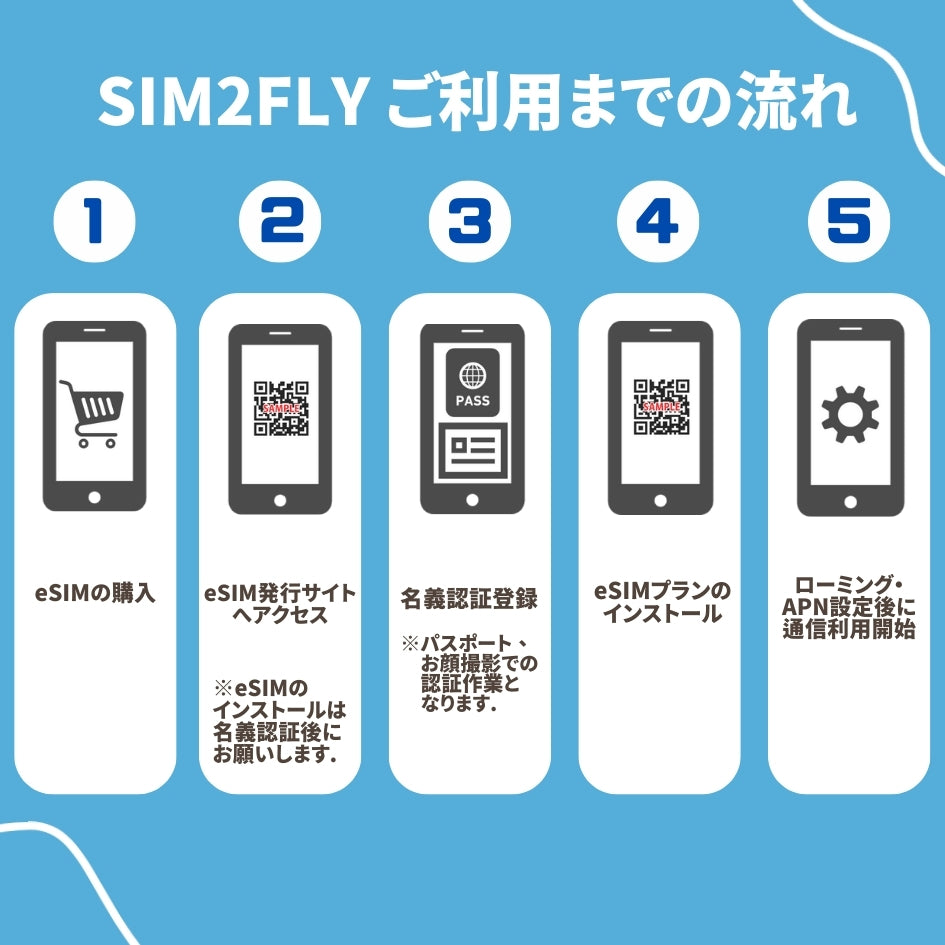 SIM2FLY ご利用までの流れ

1

eSIMの購入

2

SAMPLE

eSIM発行サイトへアクセス

※eSIMのインストールは名義認証後にお願いします.

3

PASS

名義認証登録

※パスポート、お顔撮影での認証作業となります.

4

SAMPLE

eSIMプランのインストール

5

ローミング・APN設定後に通信利用開始